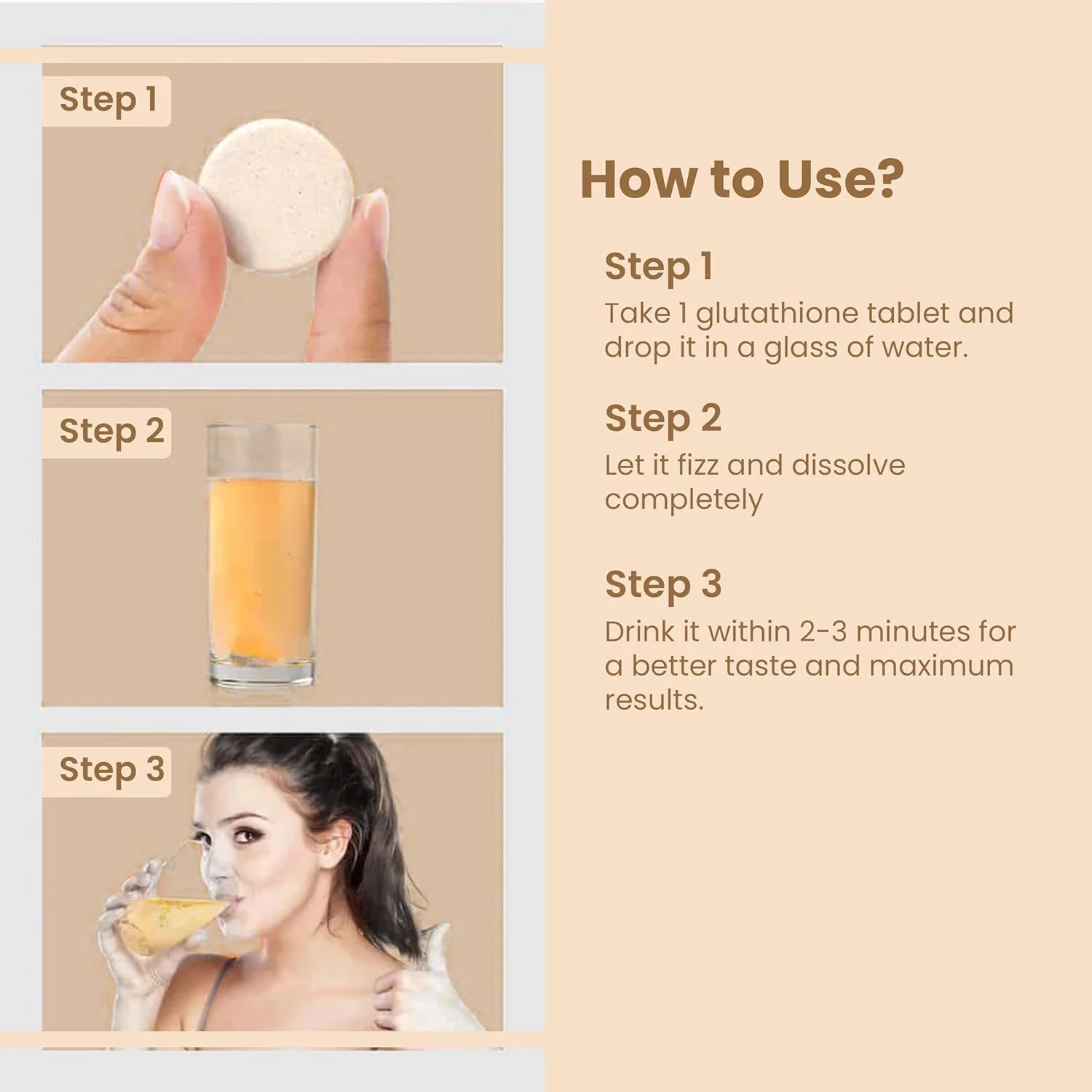 Step 1

Step 2

Step 3

How to Use?

Step 1
Take 1 glutathione tablet and drop it in a glass of water.

Step 2
Let it fizz and dissolve completely

Step 3
Drink it within 2-3 minutes for a better taste and maximum results.